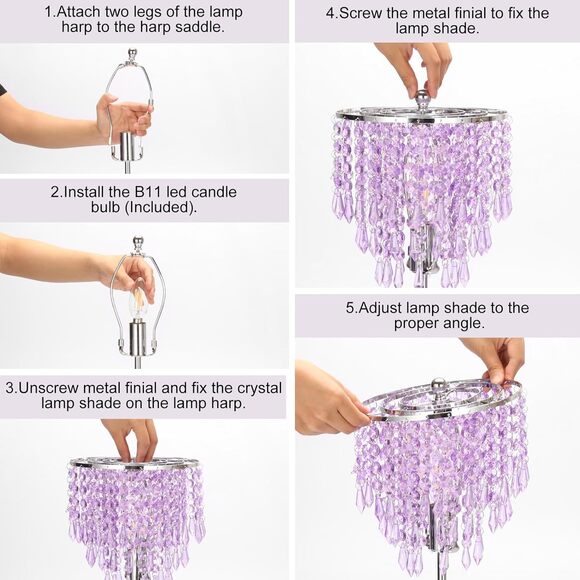 1.Attach two legs of the lamp harp to the harp saddle.

2.Install the B11 led candle bulb (Included).

3.Unscrew metal finial and fix the crystal lamp shade on the lamp harp.

4.Screw the metal finial to fix the lamp shade.

5.Adjust lamp shade to the proper angle.